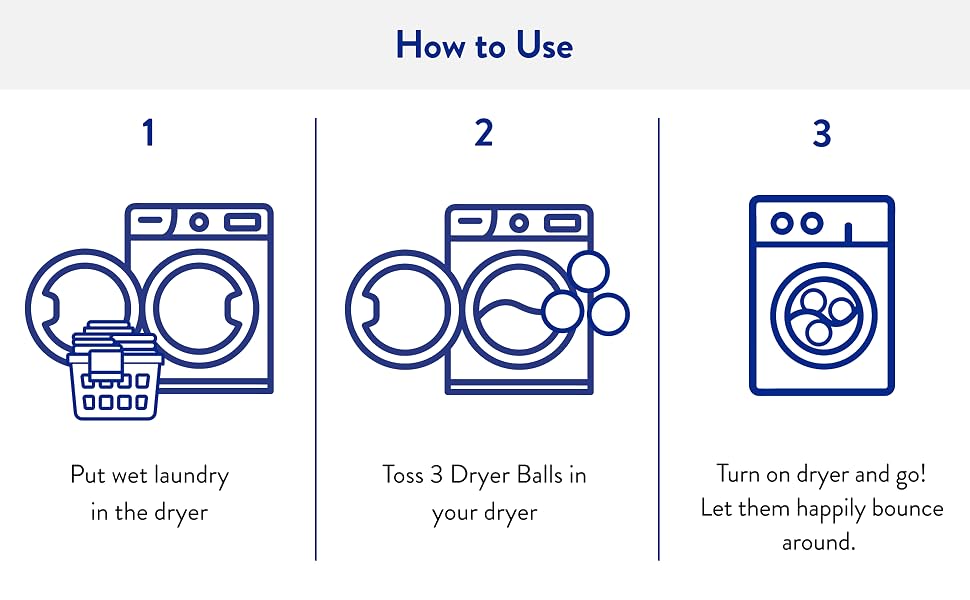 How to Use

1

Put wet laundry in the dryer

2

Toss 3 Dryer Balls in your dryer

3

Turn on dryer and go! Let them happily bounce around.