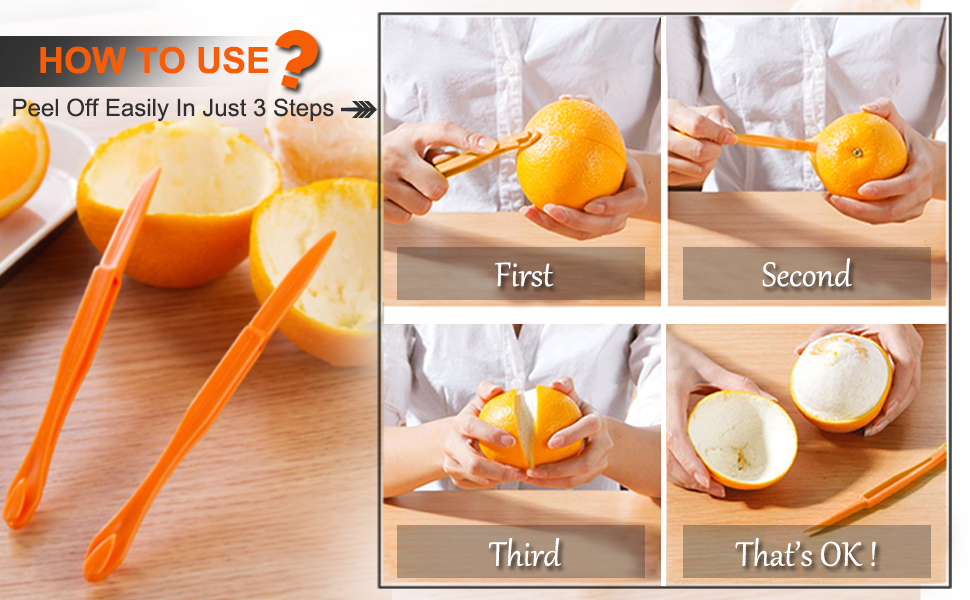 HOW TO USE ?
Peel Off Easily In Just 3 Steps

First

Second

Third

That's OK !