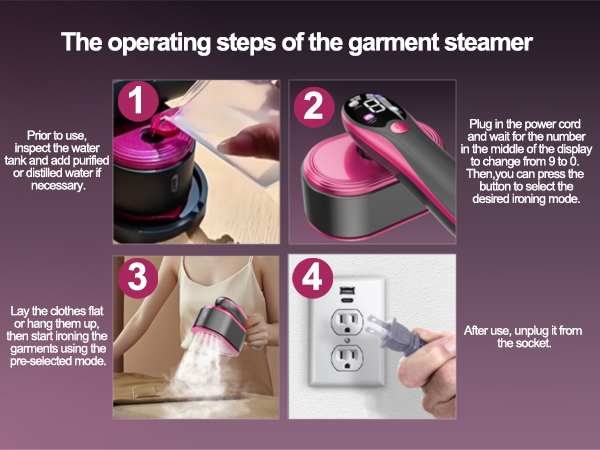 The operating steps of the garment steamer

1

Prior to use, inspect the water tank and add purified or distilled water if necessary.

2

Plug in the power cord and wait for the number in the middle of the display to change from 9 to 0. Then,you can press the button to select the desired ironing mode.

3

Lay the clothes flat or hang them up, then start ironing the garments using the pre-selected mode.

4

After use, unplug it from the socket.