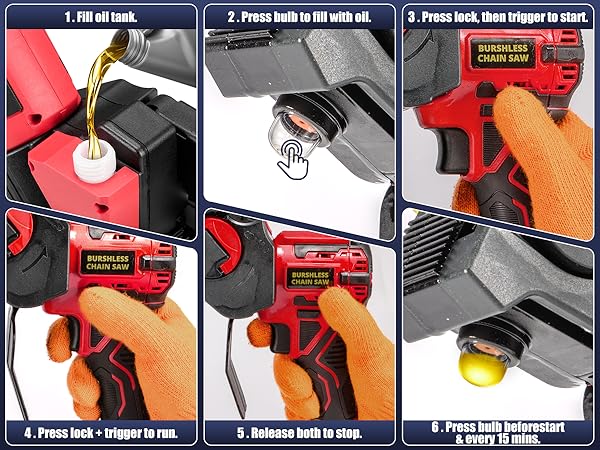 1. Fill oil tank.

2 . Press bulb to fill with oil.

3 . Press lock, then trigger to start.

BURSHLESS CHAIN SAW

BURSHLESS CHAIN SAW

BURSHLESS CHAIN SAW

4 . Press lock + trigger to run.

5 . Release both to stop.

6 . Press bulb beforestart & every 15 mins.