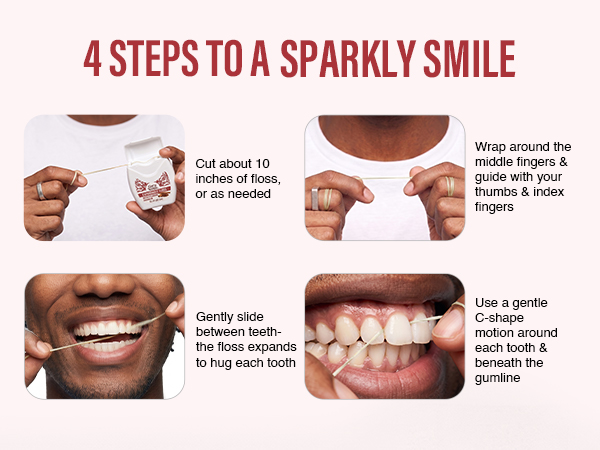 4 STEPS TO A SPARKLY SMILE

Cut about 10 inches of floss, or as needed

Wrap around the middle fingers & guide with your thumbs & index fingers

Gently slide between teeth- the floss expands to hug each tooth

Use a gentle C-shape motion around each tooth & beneath the gumline