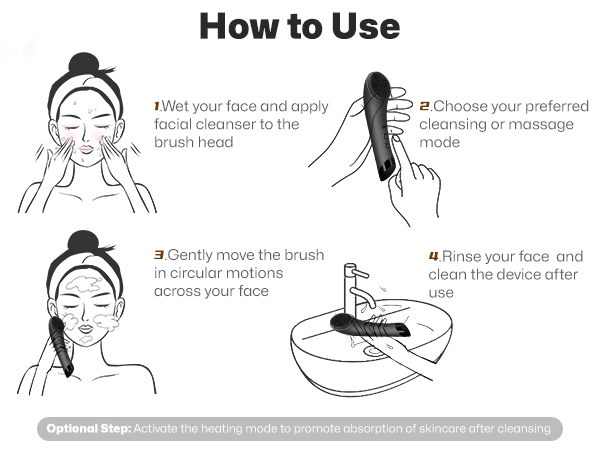 How to Use

1.Wet your face and apply facial cleanser to the brush head

2.Choose your preferred cleansing or massage mode

3.Gently move the brush in circular motions across your face

4.Rinse your face and clean the device after use

Optional Step: Activate the heating mode to promote absorption of skincare after cleansing