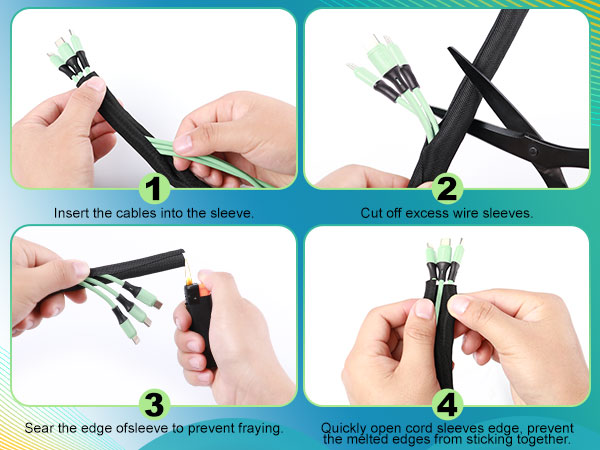 1
Insert the cables into the sleeve.

2
Cut off excess wire sleeves.

3
Sear the edge ofsleeve to prevent fraying.

4
Quickly open cord sleeves edge, prevent the melted edges from sticking together.