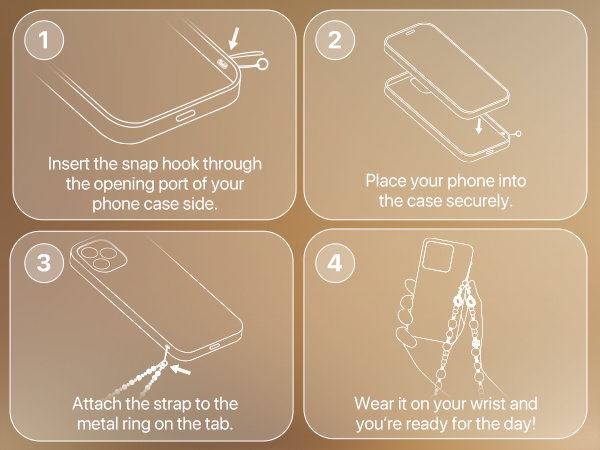 1

Insert the snap hook through the opening port of your phone case side.

2

Place your phone into the case securely.

3

Attach the strap to the metal ring on the tab.

4

Wear it on your wrist and you're ready for the day!