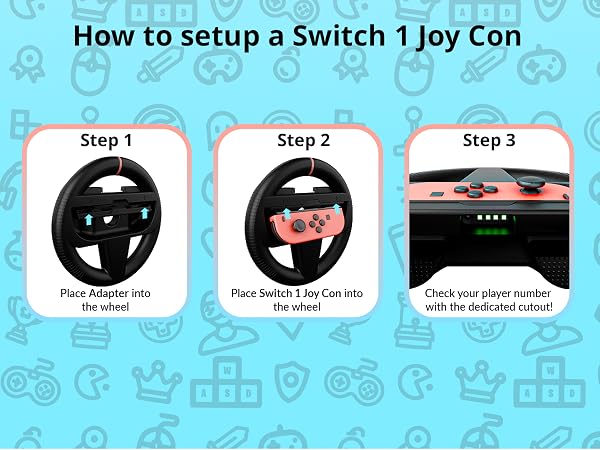 How to setup a Switch 1 Joy Con

Step 1

Place Adapter into the wheel

Step 2

Place Switch 1 Joy Con into the wheel

Step 3

Check your player number with the dedicated cutout!