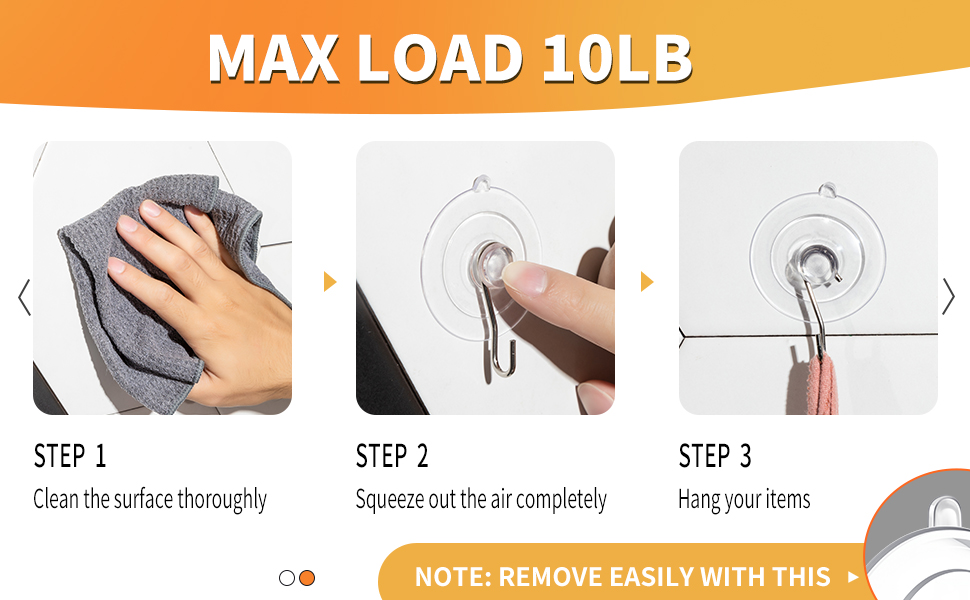 MAX LOAD 10LB

STEP 1
Clean the surface thoroughly

STEP 2
Squeeze out the air completely

STEP 3
Hang your items

NOTE: REMOVE EASILY WITH THIS