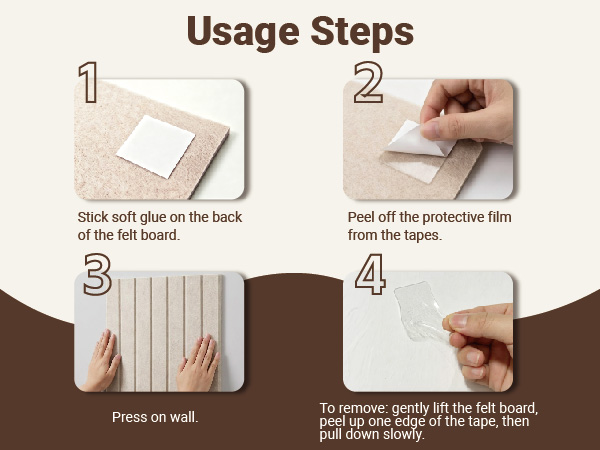 Usage Steps

1

Stick soft glue on the back of the felt board.

2

Peel off the protective film from the tapes.

3

Press on wall.

4

To remove: gently lift the felt board, peel up one edge of the tape, then pull down slowly.