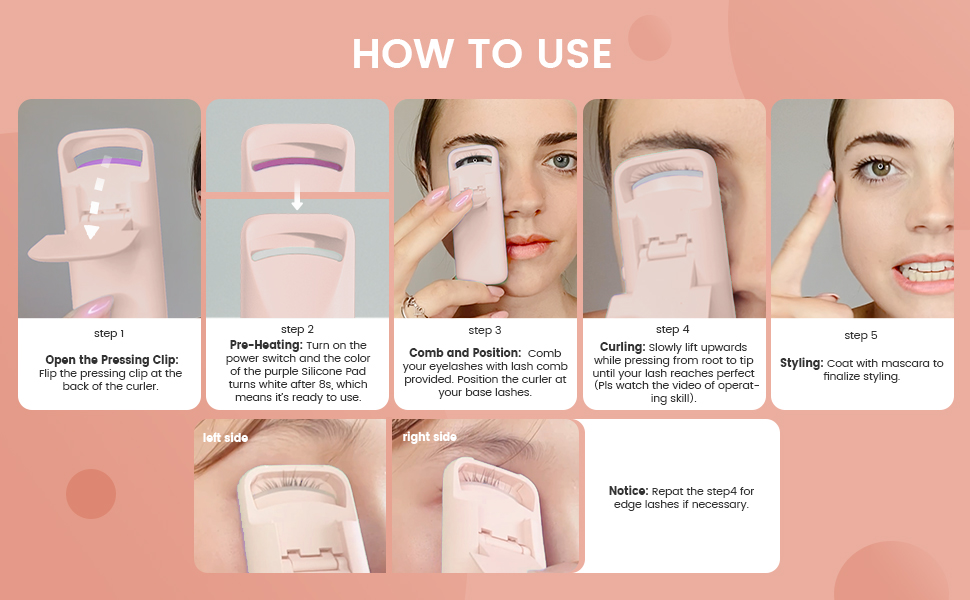 HOW TO USE

step 1

Open the Pressing Clip: Flip the pressing clip at the back of the curler.

step 2

Pre-Heating: Turn on the power switch and the color of the purple Silicone Pad turns white after 8s, which means it's ready to use.

step 3

Comb and Position: Comb your eyelashes with lash comb provided. Position the curler at your base lashes.

step 4

Curling: Slowly lift upwards while pressing from root to tip until your lash reaches perfect (Pls watch the video of operating skill).

step 5

Styling: Coat with mascara to finalize styling.

left side

right side

Notice: Repat the step4 for edge lashes if necessary.