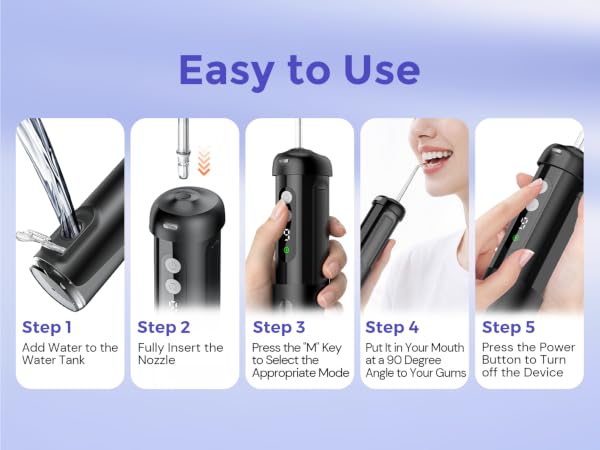 Easy to Use

Step 1
Add Water to the Water Tank

Step 2
Fully Insert the Nozzle

Step 3
Press the "M" Key to Select the Appropriate Mode

Step 4
Put It in Your Mouth at a 90 Degree Angle to Your Gums

Step 5
Press the Power Button to Turn off the Device