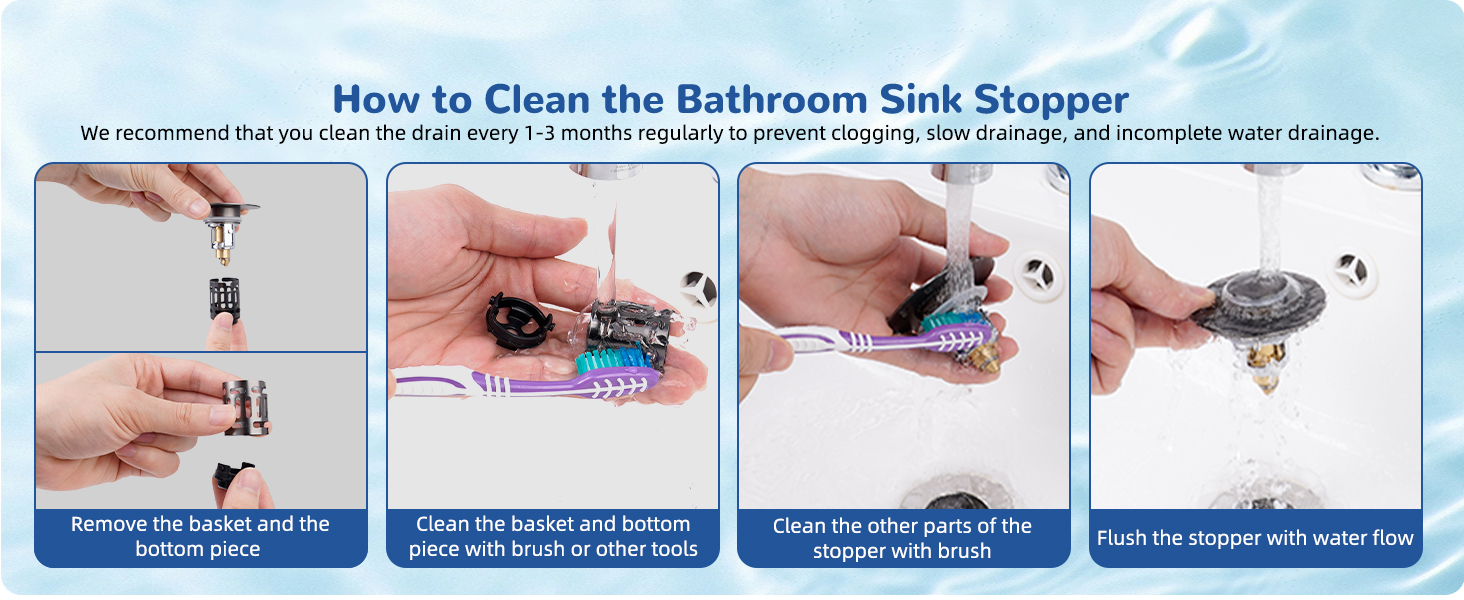 How to Clean the Bathroom Sink Stopper

We recommend that you clean the drain every 1-3 months regularly to prevent clogging, slow drainage, and incomplete water drainage.

Remove the basket and the bottom piece

Clean the basket and bottom piece with brush or other tools

Clean the other parts of the stopper with brush

Flush the stopper with water flow