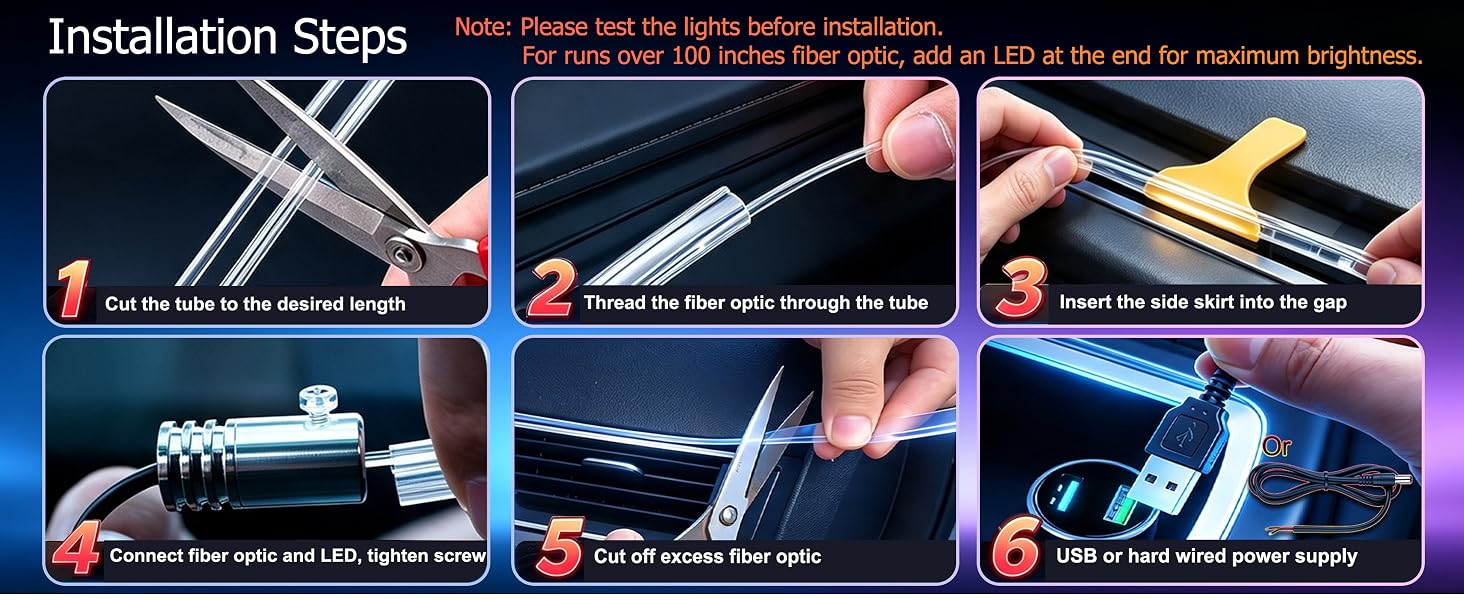 Installation Steps

Note: Please test the lights before installation.
For runs over 100 inches fiber optic, add an LED at the end for maximum brightness.

1 Cut the tube to the desired length

2 Thread the fiber optic through the tube

3 Insert the side skirt into the gap

4 Connect fiber optic and LED, tighten screw

5 Cut off excess fiber optic

Or

6 USB or hard wired power supply