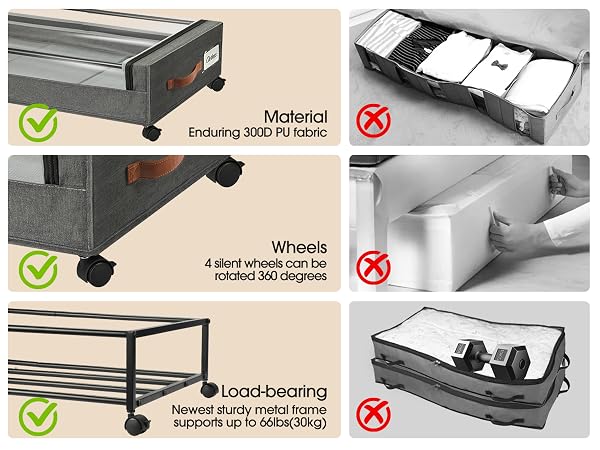 Material
Enduring 300D PU fabric

Wheels
4 silent wheels can be rotated 360 degrees

Load-bearing
Newest sturdy metal frame supports up to 66lbs(30kg)