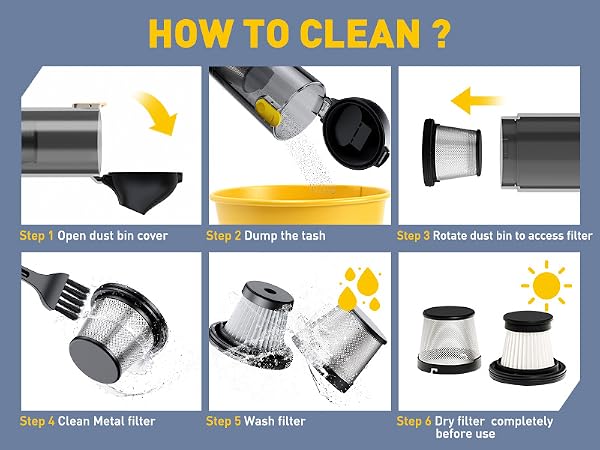 HOW TO CLEAN ?

Step 1 Open dust bin cover

Step 2 Dump the tash

Step 3 Rotate dust bin to access filter

Step 4 Clean Metal filter

Step 5 Wash filter

Step 6 Dry filter completely before use