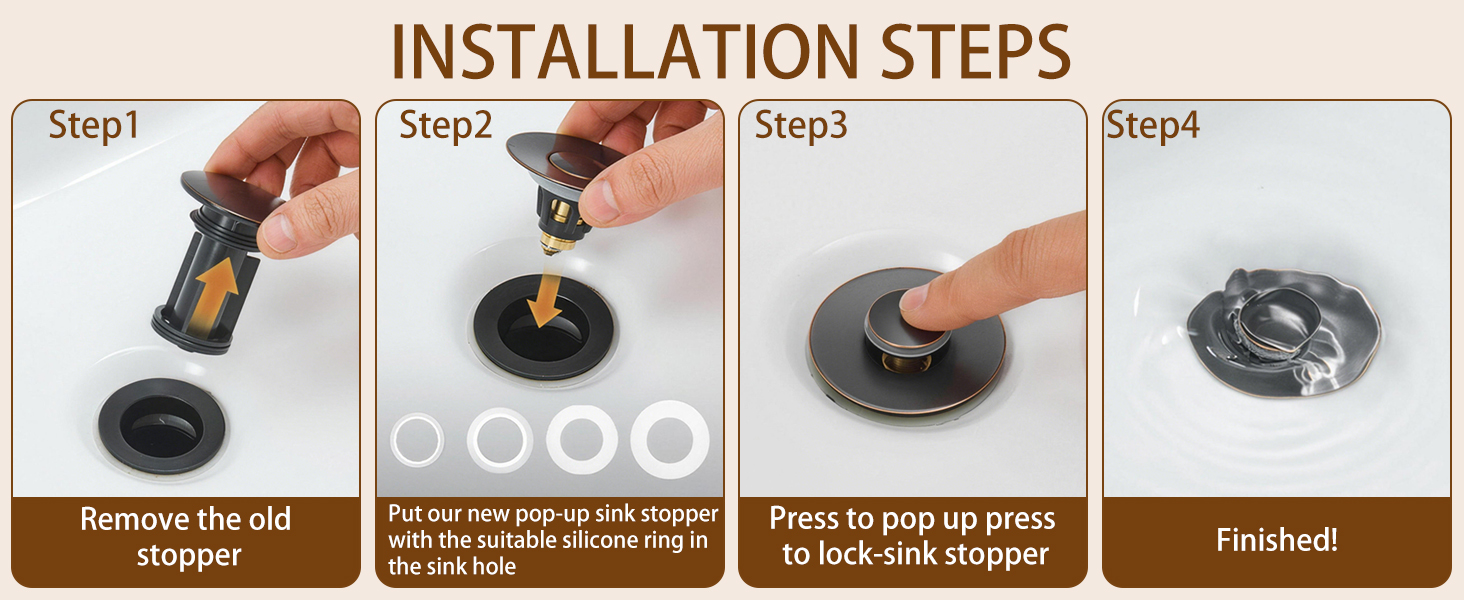 INSTALLATION STEPS

Step1

Remove the old stopper

Step2

Put our new pop-up sink stopper with the suitable silicone ring in the sink hole

Step3

Press to pop up press to lock-sink stopper

Step4

Finished!