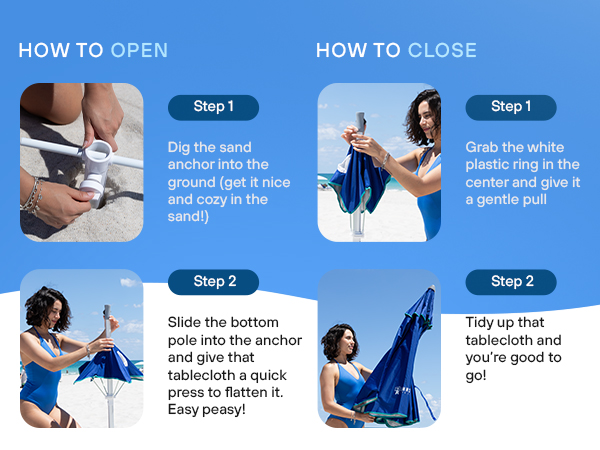 HOW TO OPEN

Step 1

Dig the sand anchor into the ground (get it nice and cozy in the sand!)

Step 2

Slide the bottom pole into the anchor and give that tablecloth a quick press to flatten it. Easy peasy!

HOW TO CLOSE

Step 1

Grab the white plastic ring in the center and give it a gentle pull

Step 2

Tidy up that tablecloth and you're good to go!