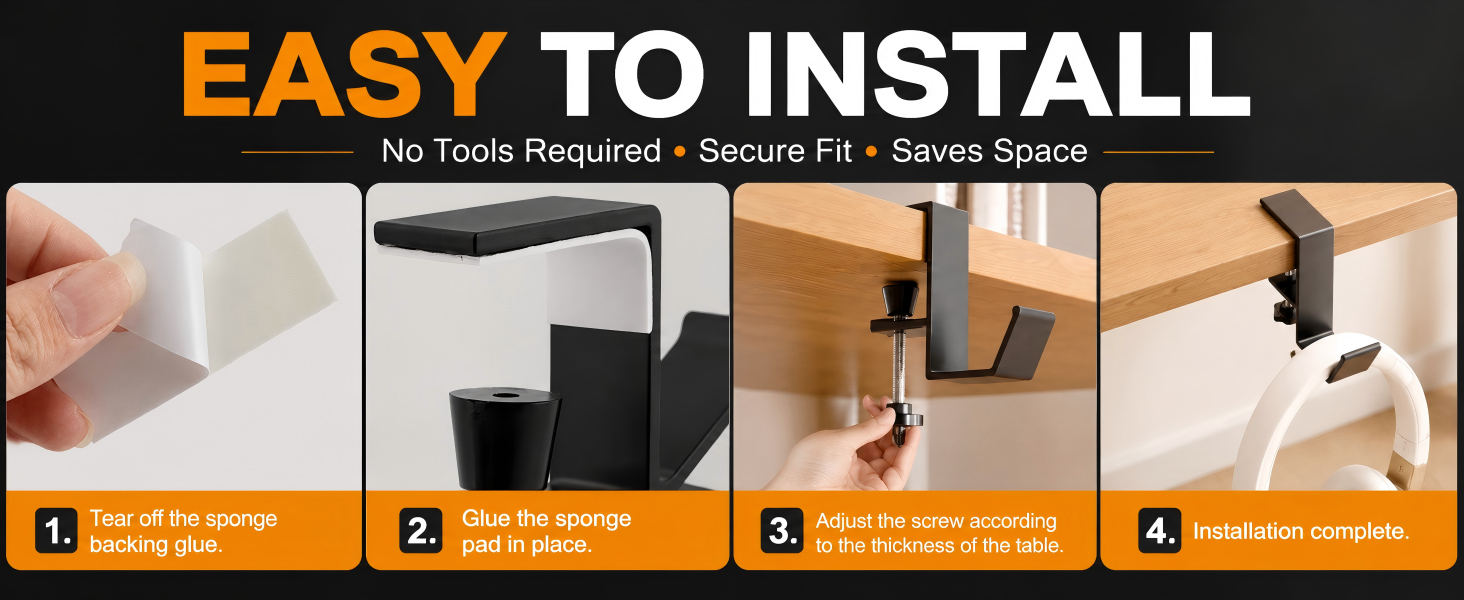 EASY TO INSTALL

No Tools Required • Secure Fit • Saves Space

1. Tear off the sponge backing glue.

2. Glue the sponge pad in place.

3. Adjust the screw according to the thickness of the table.

4. Installation complete.