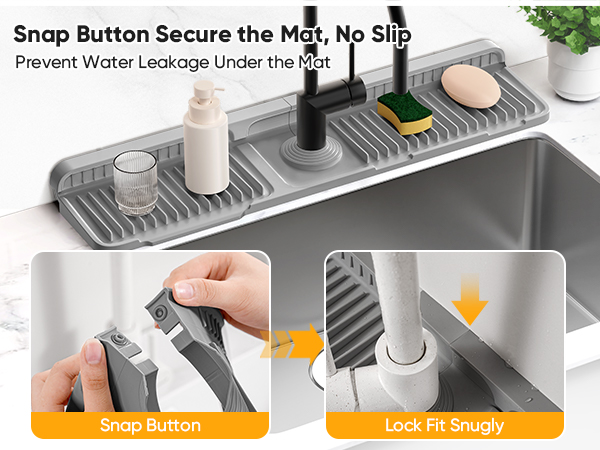 Snap Button Secure the Mat, No Slip
Prevent Water Leakage Under the Mat

Snap Button

Lock Fit Snugly