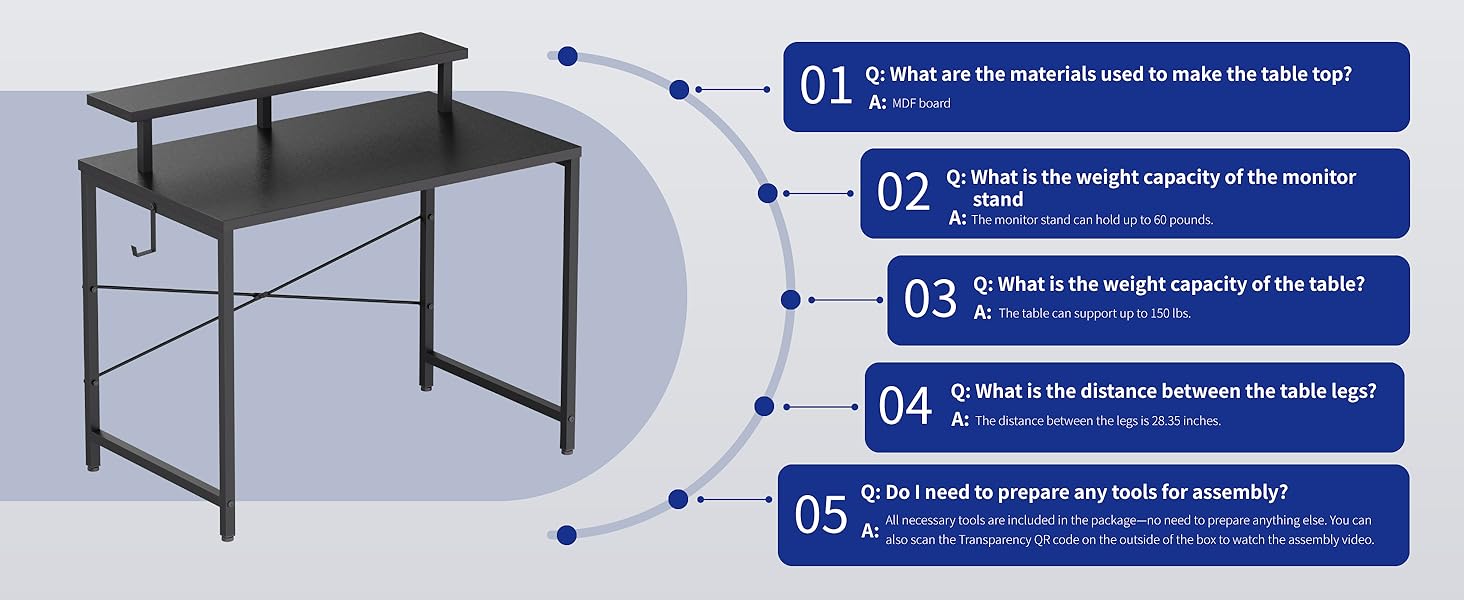 01 Q: What are the materials used to make the table top?
A: MDF board

02 Q: What is the weight capacity of the monitor stand
A: The monitor stand can hold up to 60 pounds.

03 Q: What is the weight capacity of the table?
A: The table can support up to 150 lbs.

04 Q: What is the distance between the table legs?
A: The distance between the legs is 28.35 inches.

05 Q: Do I need to prepare any tools for assembly?
A: All necessary tools are included in the package—no need to prepare anything else. You can also scan the Transparency QR code on the outside of the box to watch the assembly video.