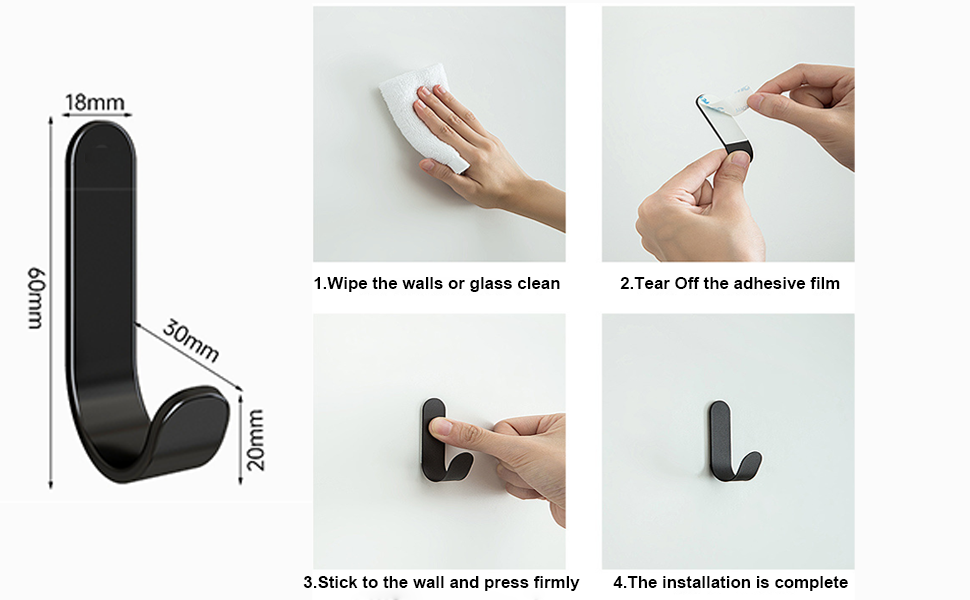 18mm

60mm

30mm

20mm

1.Wipe the walls or glass clean

2.Tear Off the adhesive film

3.Stick to the wall and press firmly

4.The installation is complete