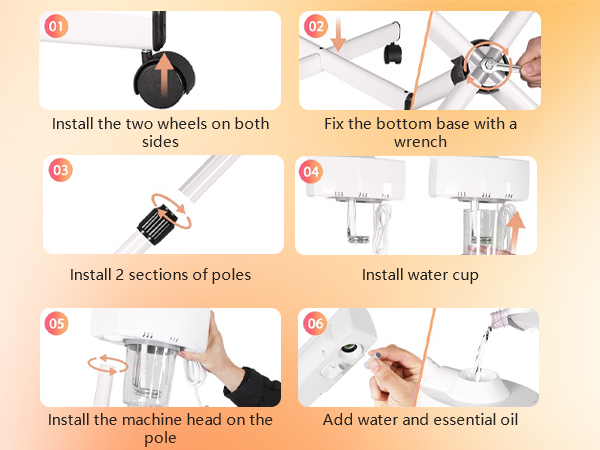 01
Install the two wheels on both sides

02
Fix the bottom base with a wrench

03
Install 2 sections of poles

04
Install water cup

05
Install the machine head on the pole

06
Add water and essential oil