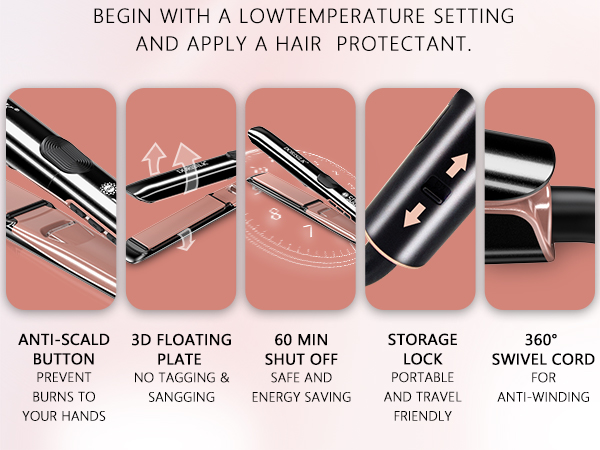 BEGIN WITH A LOWTEMPERATURE SETTING AND APPLY A HAIR PROTECTANT.

ANTI-SCALD BUTTON
PREVENT BURNS TO YOUR HANDS

3D FLOATING PLATE
NO TAGGING & SANGGING

60 MIN SHUT OFF
SAFE AND ENERGY SAVING

STORAGE LOCK
PORTABLE AND TRAVEL FRIENDLY

360° SWIVEL CORD
FOR ANTI-WINDING