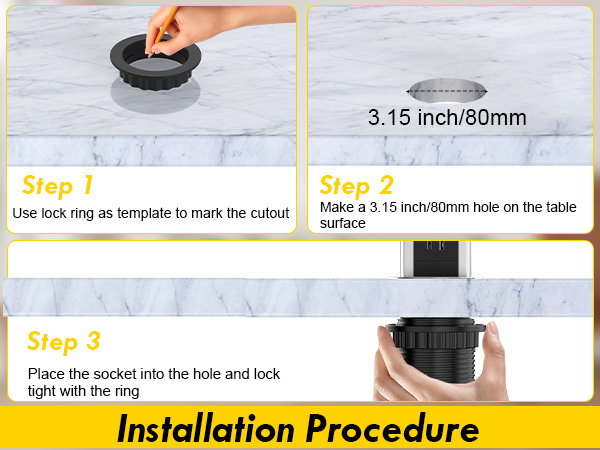 Step 1
Use lock ring as template to mark the cutout

3.15 inch/80mm

Step 2
Make a 3.15 inch/80mm hole on the table surface

Step 3
Place the socket into the hole and lock tight with the ring

Installation Procedure