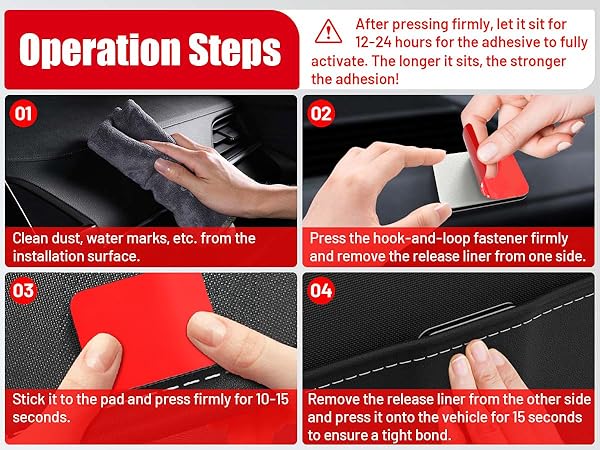 Operation Steps

After pressing firmly, let it sit for 12-24 hours for the adhesive to fully activate. The longer it sits, the stronger the adhesion!

01

Clean dust, water marks, etc. from the installation surface.

02

Press the hook-and-loop fastener firmly and remove the release liner from one side.

03

Stick it to the pad and press firmly for 10-15 seconds.

04

Remove the release liner from the other side and press it onto the vehicle for 15 seconds to ensure a tight bond.