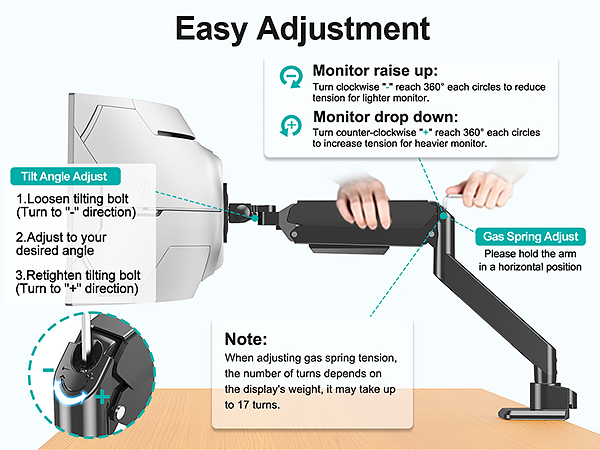 Easy Adjustment

Monitor raise up:
Turn clockwise "-" reach 360° each circles to reduce tension for lighter monitor.

Monitor drop down:
Turn counter-clockwise "+" reach 360° each circles to increase tension for heavier monitor.

Tilt Angle Adjust
1.Loosen tilting bolt (Turn to "-" direction)
2.Adjust to your desired angle
3.Retighten tilting bolt (Turn to "+" direction)

Gas Spring Adjust
Please hold the arm in a horizontal position

Note:
When adjusting gas spring tension, the number of turns depends on the display's weight, it may take up to 17 turns.

-
+