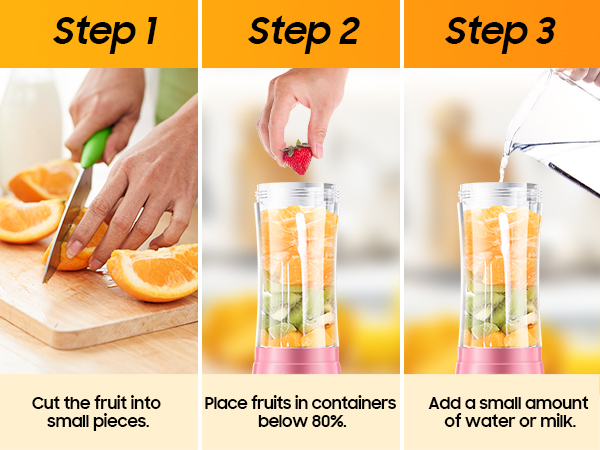 Step 1

Cut the fruit into small pieces.

Step 2

Place fruits in containers below 80%.

Step 3

Add a small amount of water or milk.