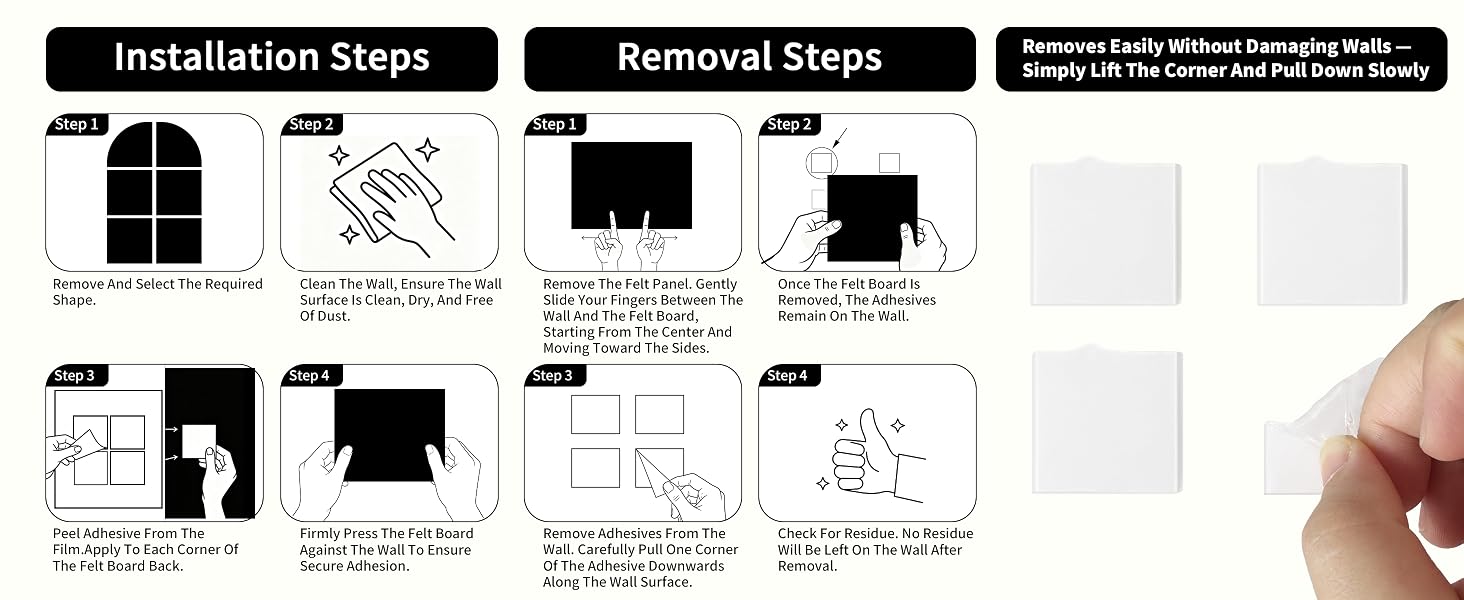 Installation Steps

Step 1
Remove And Select The Required Shape.

Step 2
Clean The Wall, Ensure The Wall Surface Is Clean, Dry, And Free Of Dust.

Step 3
Peel Adhesive From The Film.Apply To Each Corner Of The Felt Board Back.

Step 4
Firmly Press The Felt Board Against The Wall To Ensure Secure Adhesion.

Removal Steps

Step 1
Remove The Felt Panel. Gently Slide Your Fingers Between The Wall And The Felt Board, Starting From The Center And Moving Toward The Sides.

Step 2
Once The Felt Board Is Removed, The Adhesives Remain On The Wall.

Step 3
Remove Adhesives From The Wall. Carefully Pull One Corner Of The Adhesive Downwards Along The Wall Surface.

Step 4
Check For Residue. No Residue Will Be Left On The Wall After Removal.

Removes Easily Without Damaging Walls — Simply Lift The Corner And Pull Down Slowly