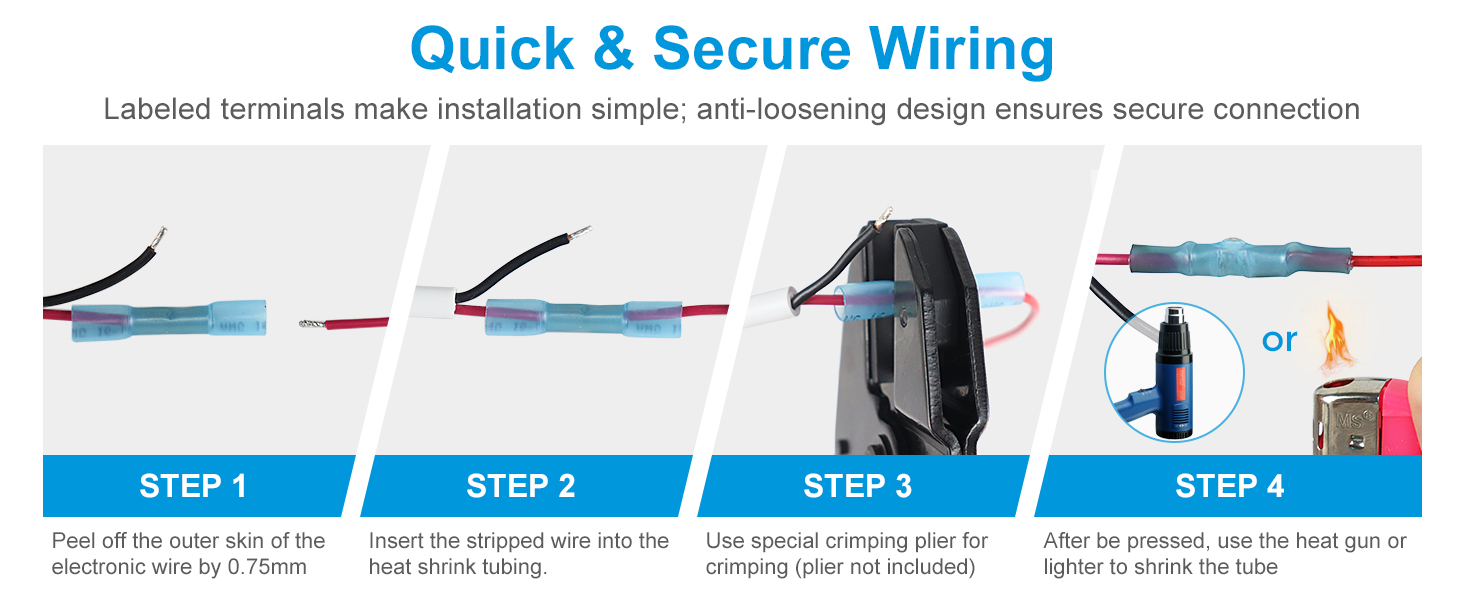 Quick & Secure Wiring

Labeled terminals make installation simple; anti-loosening design ensures secure connection

or

STEP 1

Peel off the outer skin of the electronic wire by 0.75mm

STEP 2

Insert the stripped wire into the heat shrink tubing.

STEP 3

Use special crimping plier for crimping (plier not included)

STEP 4

After be pressed, use the heat gun or lighter to shrink the tube