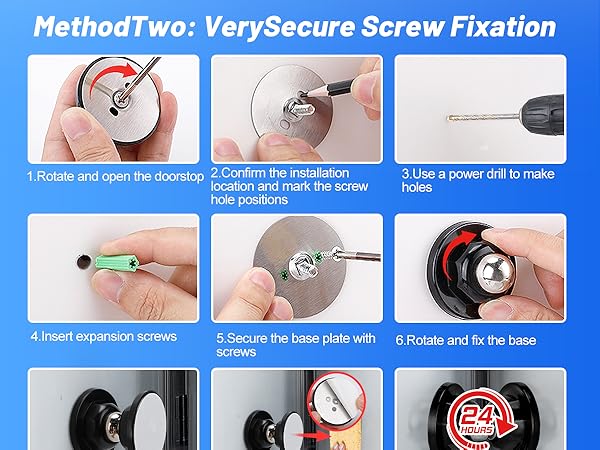 MethodTwo: VerySecure Screw Fixation

1.Rotate and open the doorstop

2.Confirm the installation location and mark the screw hole positions

3.Use a power drill to make holes

4.Insert expansion screws

5.Secure the base plate with screws

6.Rotate and fix the base

24 HOURS