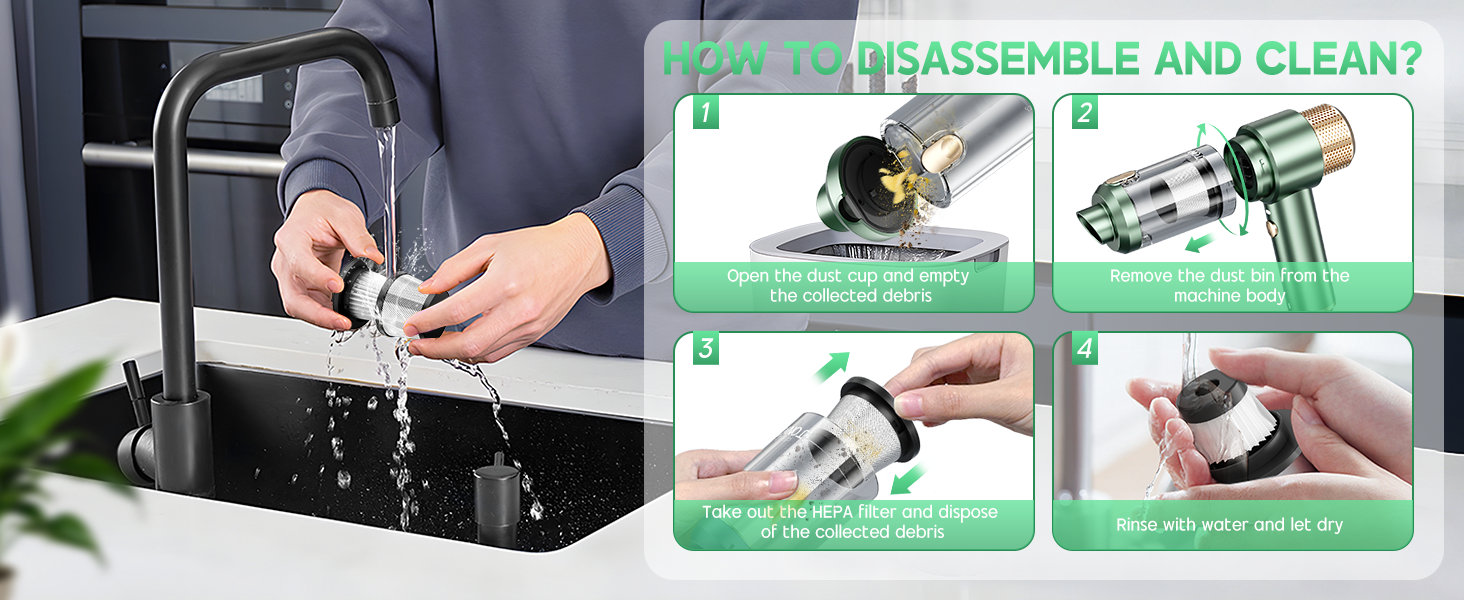 HOW TO DISASSEMBLE AND CLEAN?

1
Open the dust cup and empty the collected debris

2
Remove the dust bin from the machine body

3
Take out the HEPA filter and dispose of the collected debris

4
Rinse with water and let dry