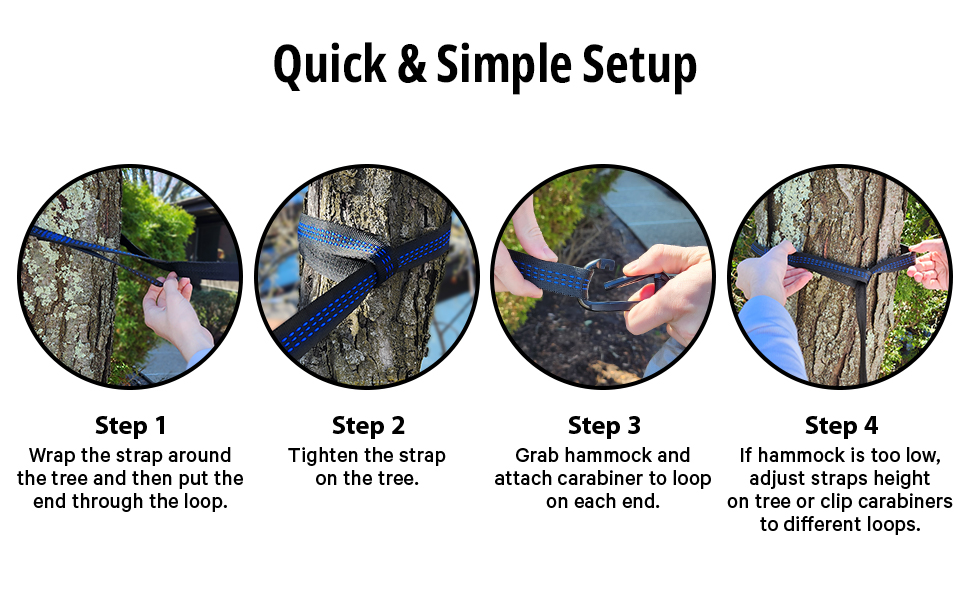 Quick & Simple Setup

Step 1
Wrap the strap around the tree and then put the end through the loop.

Step 2
Tighten the strap on the tree.

Step 3
Grab hammock and attach carabiner to loop on each end.

Step 4
If hammock is too low, adjust straps height on tree or clip carabiners to different loops.