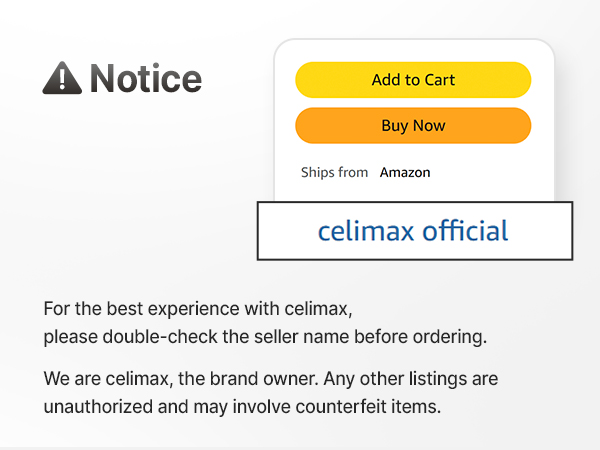 Notice

Add to Cart

Buy Now

Ships from Amazon

celimax official

For the best experience with celimax, please double-check the seller name before ordering.

We are celimax, the brand owner. Any other listings are unauthorized and may involve counterfeit items.