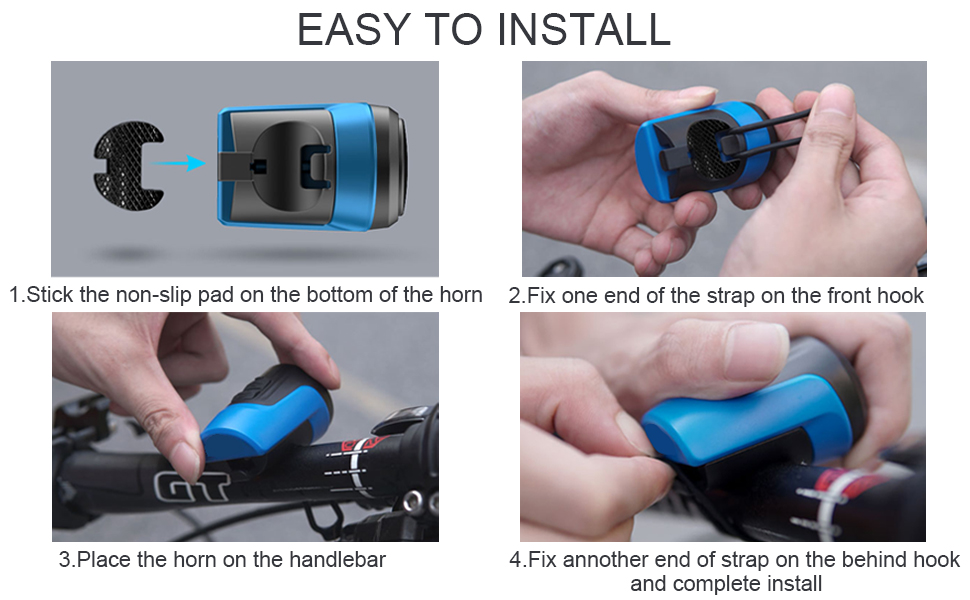 EASY TO INSTALL

1.Stick the non-slip pad on the bottom of the horn

2.Fix one end of the strap on the front hook

GT

3.Place the horn on the handlebar

4.Fix annother end of strap on the behind hook and complete install