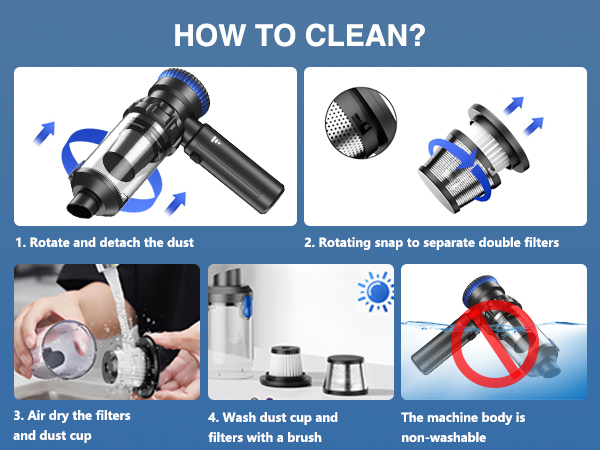 HOW TO CLEAN?

1. Rotate and detach the dust

2. Rotating snap to separate double filters

3. Air dry the filters and dust cup

4. Wash dust cup and filters with a brush

The machine body is non-washable