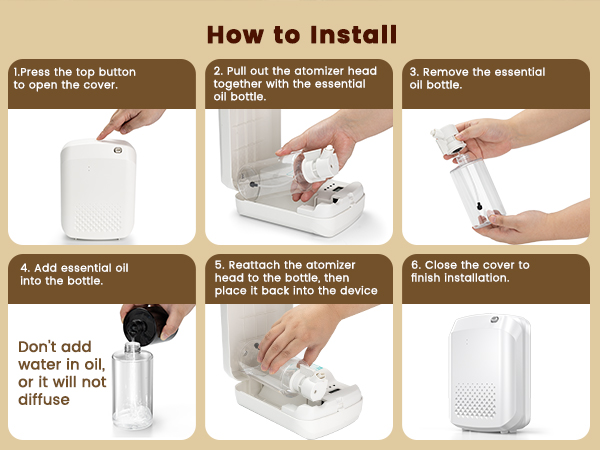 How to Install

1.Press the top button to open the cover.

2. Pull out the atomizer head together with the essential oil bottle.

3. Remove the essential oil bottle.

4. Add essential oil into the bottle.

Don't add water in oil, or it will not diffuse

5. Reattach the atomizer head to the bottle, then place it back into the device

6. Close the cover to finish installation.