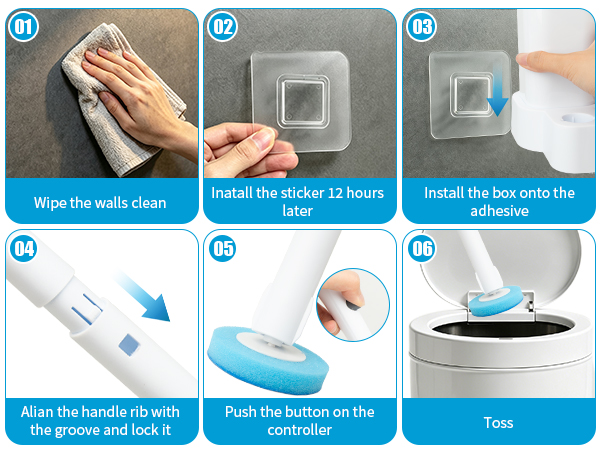 01

Wipe the walls clean

02

Inatall the sticker 12 hours later

03

Install the box onto the adhesive

04

Alian the handle rib with the groove and lock it

05

Push the button on the controller

06

Toss