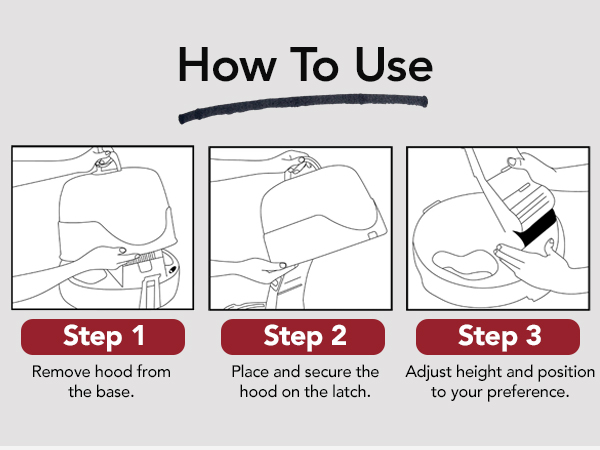 How To Use

Step 1

Remove hood from the base.

Step 2

Place and secure the hood on the latch.

Step 3

Adjust height and position to your preference.