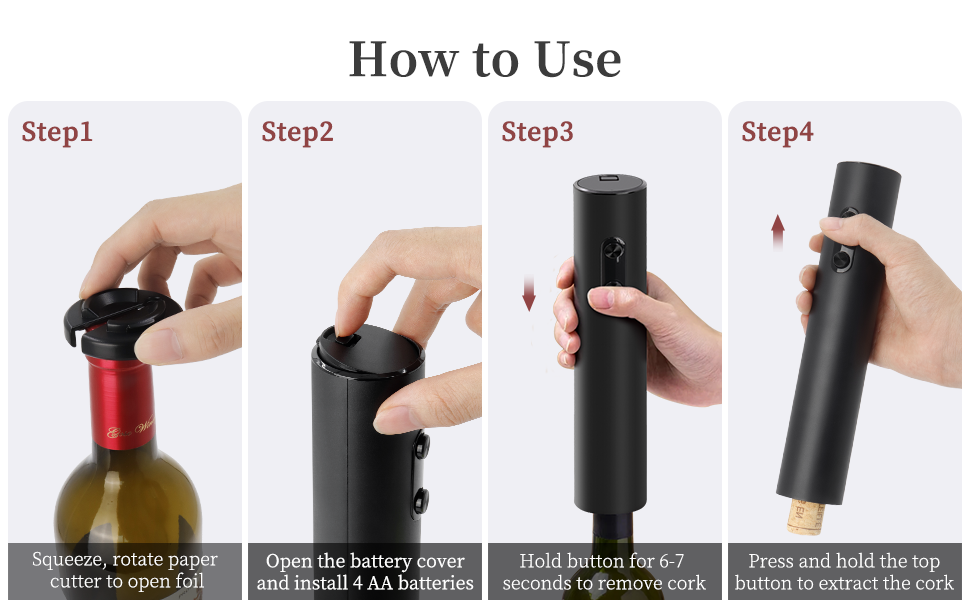 How to Use

Step1

Squeeze, rotate paper cutter to open foil

Step2

Open the battery cover and install 4 AA batteries

Step3

Hold button for 6-7 seconds to remove cork

Step4

Press and hold the top button to extract the cork