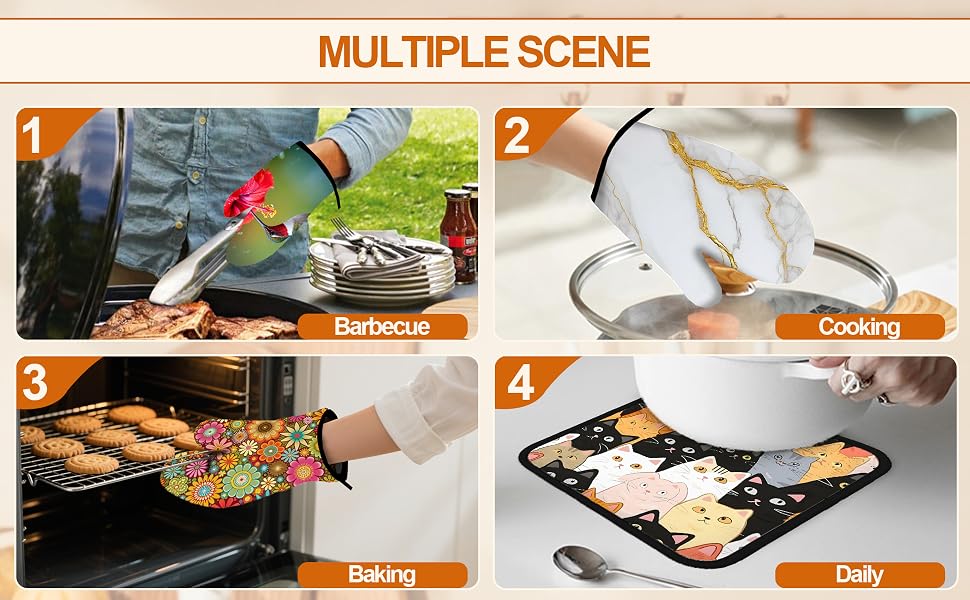 MULTIPLE SCENE

1

Barbecue

2

Cooking

3

Baking

4

Daily