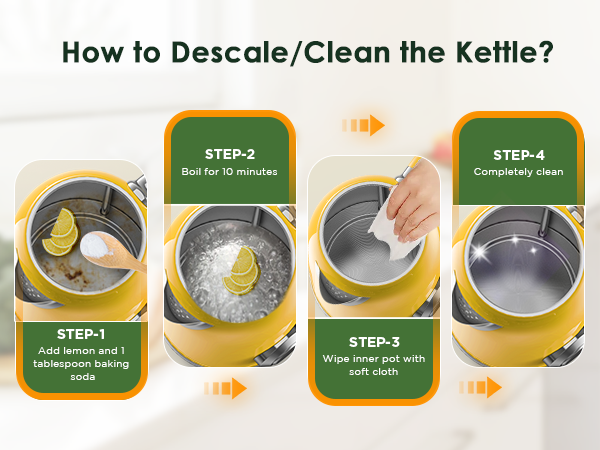 How to Descale/Clean the Kettle?

STEP-1
Add lemon and 1 tablespoon baking soda

STEP-2
Boil for 10 minutes

STEP-3
Wipe inner pot with soft cloth

STEP-4
Completely clean