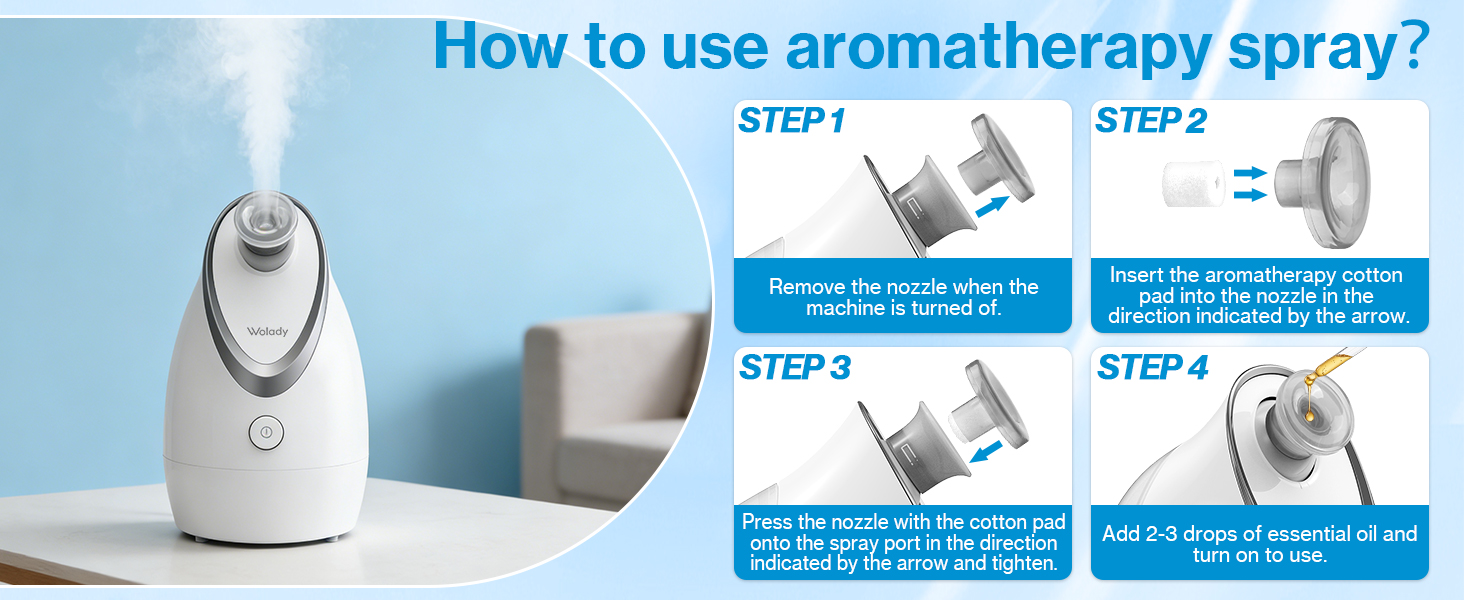 How to use aromatherapy spray?

Wolady

STEP 1

Remove the nozzle when the machine is turned of.

STEP 2

Insert the aromatherapy cotton pad into the nozzle in the direction indicated by the arrow.

STEP 3

Press the nozzle with the cotton pad onto the spray port in the direction indicated by the arrow and tighten.

STEP 4

Add 2-3 drops of essential oil and turn on to use.