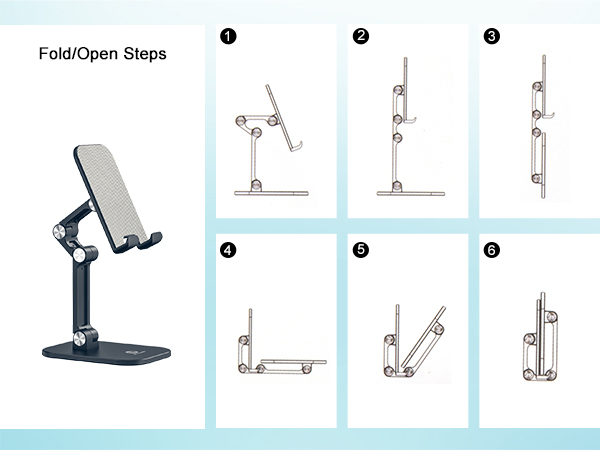 Fold/Open Steps

1

2

3

4

5

6