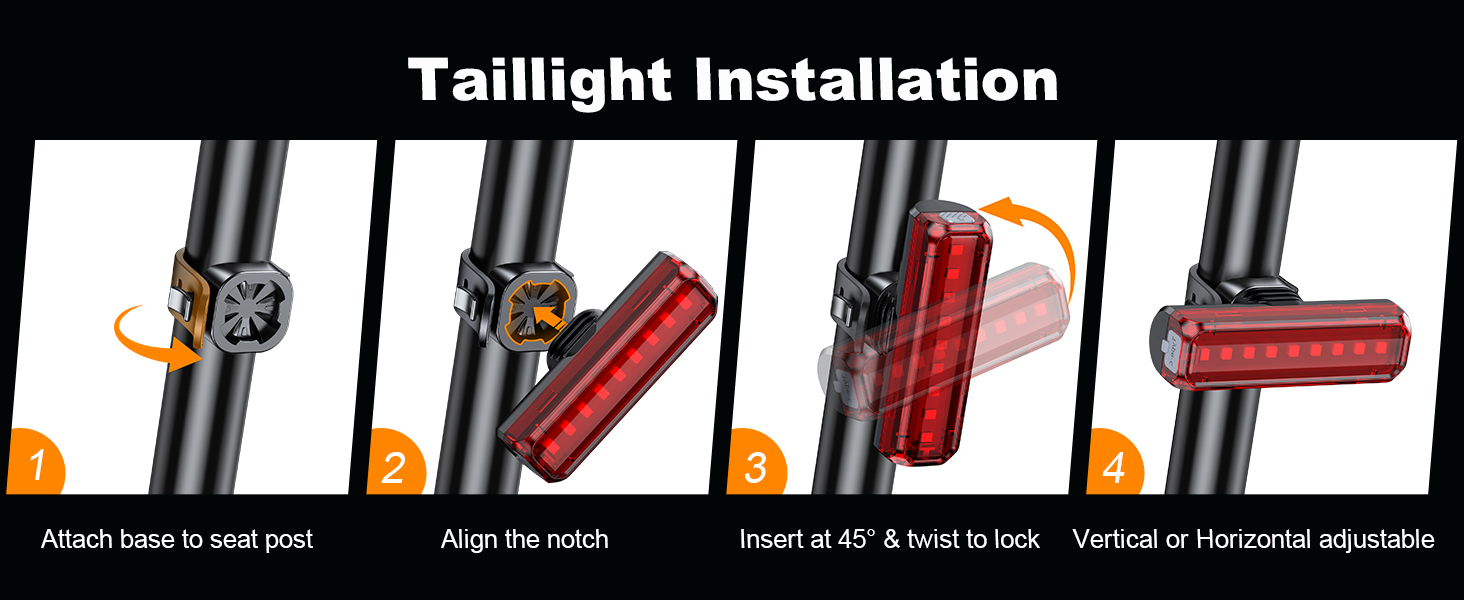 Taillight Installation

1

Attach base to seat post

2

Align the notch

3

Insert at 45° & twist to lock

4

Vertical or Horizontal adjustable