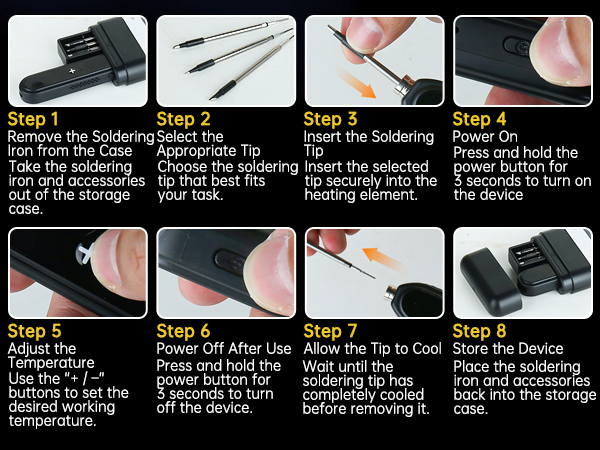 Step 1
Remove the Soldering Iron from the Case
Take the soldering iron and accessories out of the storage case.

Step 2
Select the Appropriate Tip
Choose the soldering tip that best fits your task.

Step 3
Insert the Soldering Tip
Insert the selected tip securely into the heating element.

Step 4
Power On
Press and hold the power button for 3 seconds to turn on the device

Step 5
Adjust the Temperature
Use the "+ / −" buttons to set the desired working temperature.

Step 6
Power Off After Use
Press and hold the power button for 3 seconds to turn off the device.

Step 7
Allow the Tip to Cool
Wait until the soldering tip has completely cooled before removing it.

Step 8
Store the Device
Place the soldering iron and accessories back into the storage case.