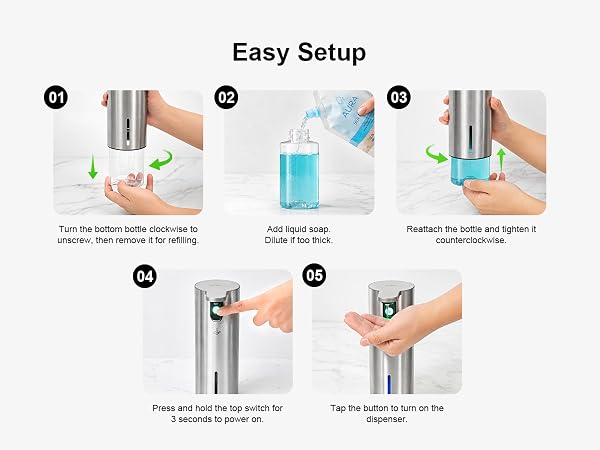 Easy Setup

01

Turn the bottom bottle clockwise to unscrew, then remove it for refilling.

02

AURA

Add liquid soap.
Dilute if too thick.

03

Reattach the bottle and tighten it counterclockwise.

04

Press and hold the top switch for 3 seconds to power on.

05

Tap the button to turn on the dispenser.