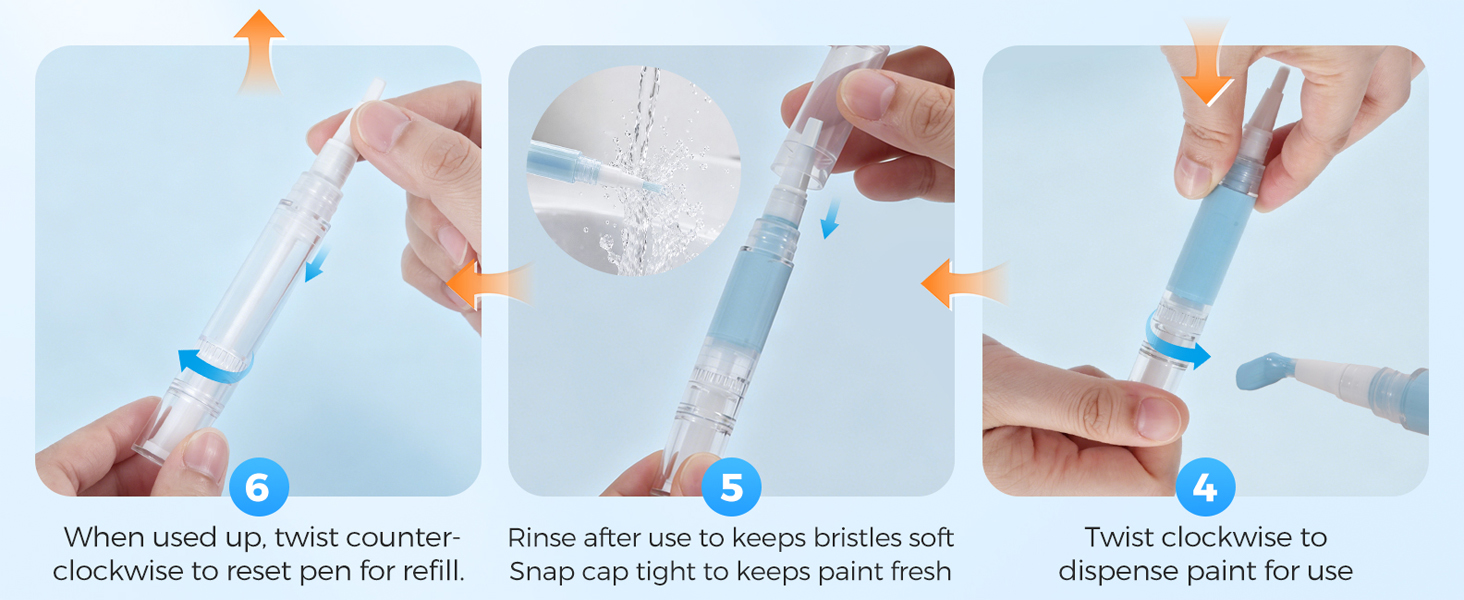 6
When used up, twist counter-clockwise to reset pen for refill.

5
Rinse after use to keeps bristles soft
Snap cap tight to keeps paint fresh

4
Twist clockwise to dispense paint for use