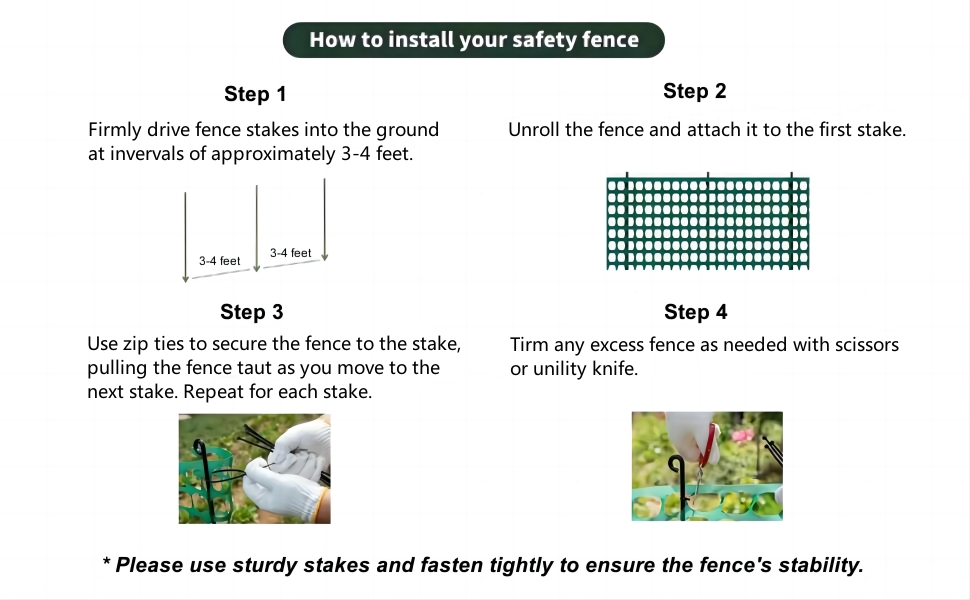 How to install your safety fence

Step 1

Firmly drive fence stakes into the ground at invervals of approximately 3-4 feet.

3-4 feet
3-4 feet

Step 2

Unroll the fence and attach it to the first stake.

Step 3

Use zip ties to secure the fence to the stake, pulling the fence taut as you move to the next stake. Repeat for each stake.

Step 4

Tirm any excess fence as needed with scissors or unility knife.

* Please use sturdy stakes and fasten tightly to ensure the fence's stability.